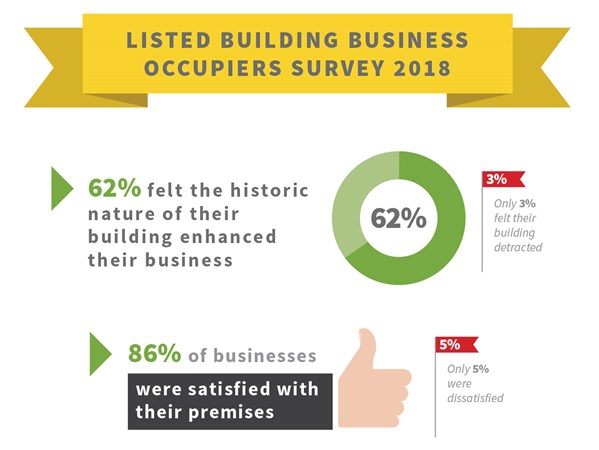 LISTED BUILDING BUSINESS OCCUPIERS SURVEY 2018

62% felt the historic nature of their building enhanced their business

62%

3%

Only 3% felt their building detracted

86% of businesses were satisfied with their premises

5%

Only 5% were dissatisfied