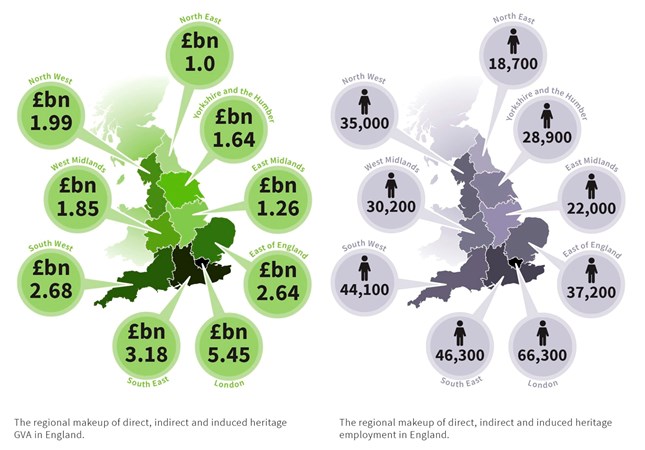 North East
£bn
1.0

North West
£bn
1.99

Yorkshire and the Humber
£bn
1.64

West Midlands
£bn
1.85

East Midlands
£bn
1.26

South West
£bn
2.68

East of England
£bn
2.64

£bn
3.18
South East

£bn
5.45
London

The regional makeup of direct, indirect and induced heritage GVA in England.

North East
18,700

North West
35,000

Yorkshire and the Humber
28,900

West Midlands
30,200

East Midlands
22,000

South West
44,100

East of England
37,200

46,300
South East

66,300
London

The regional makeup of direct, indirect and induced heritage employment in England.